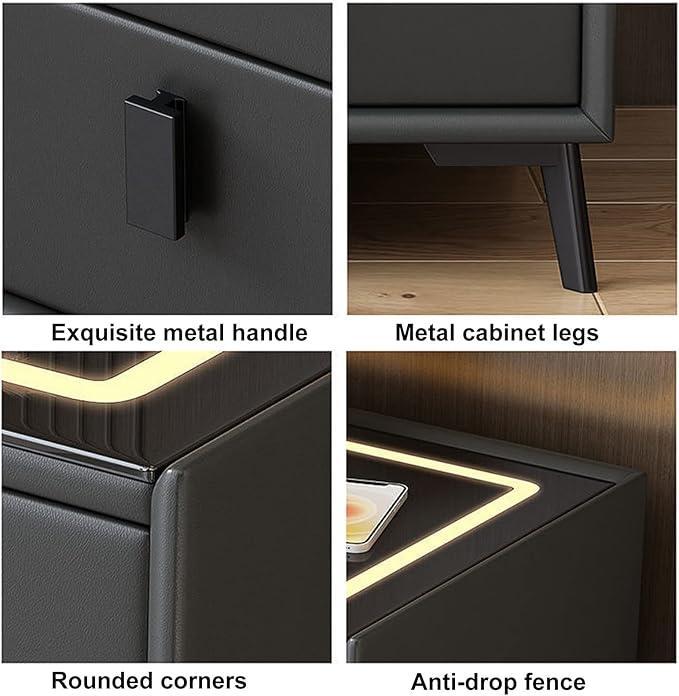 Exquisite metal handle

Metal cabinet legs

Rounded corners

Anti-drop fence